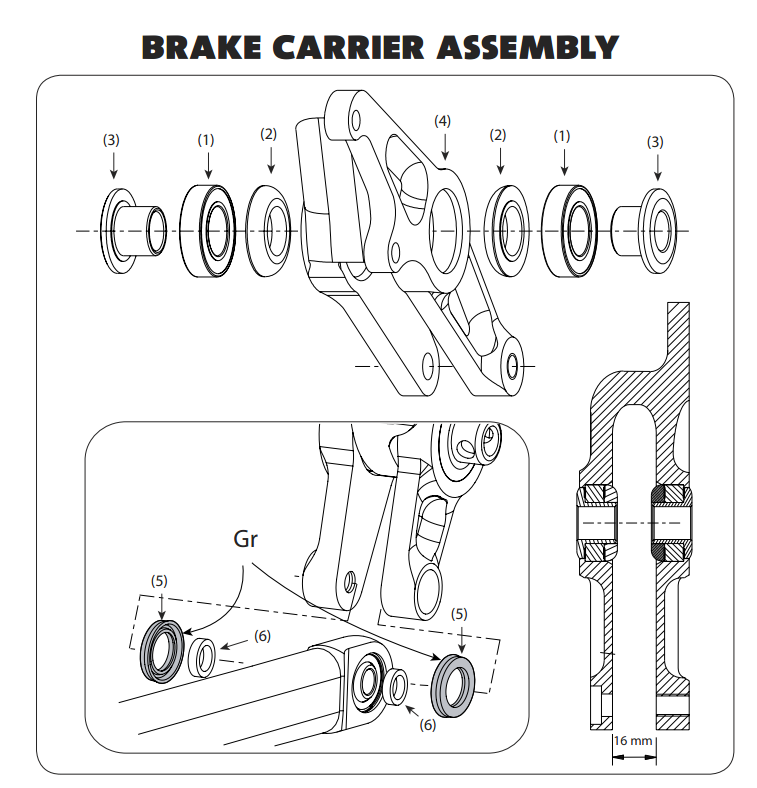 BRAKE CARRIER ASSEMBLY

(3)
(1)
(2)
(4)
(2)
(1)
(3)

Gr
(5)
(6)
(5)
(6)

16 mm