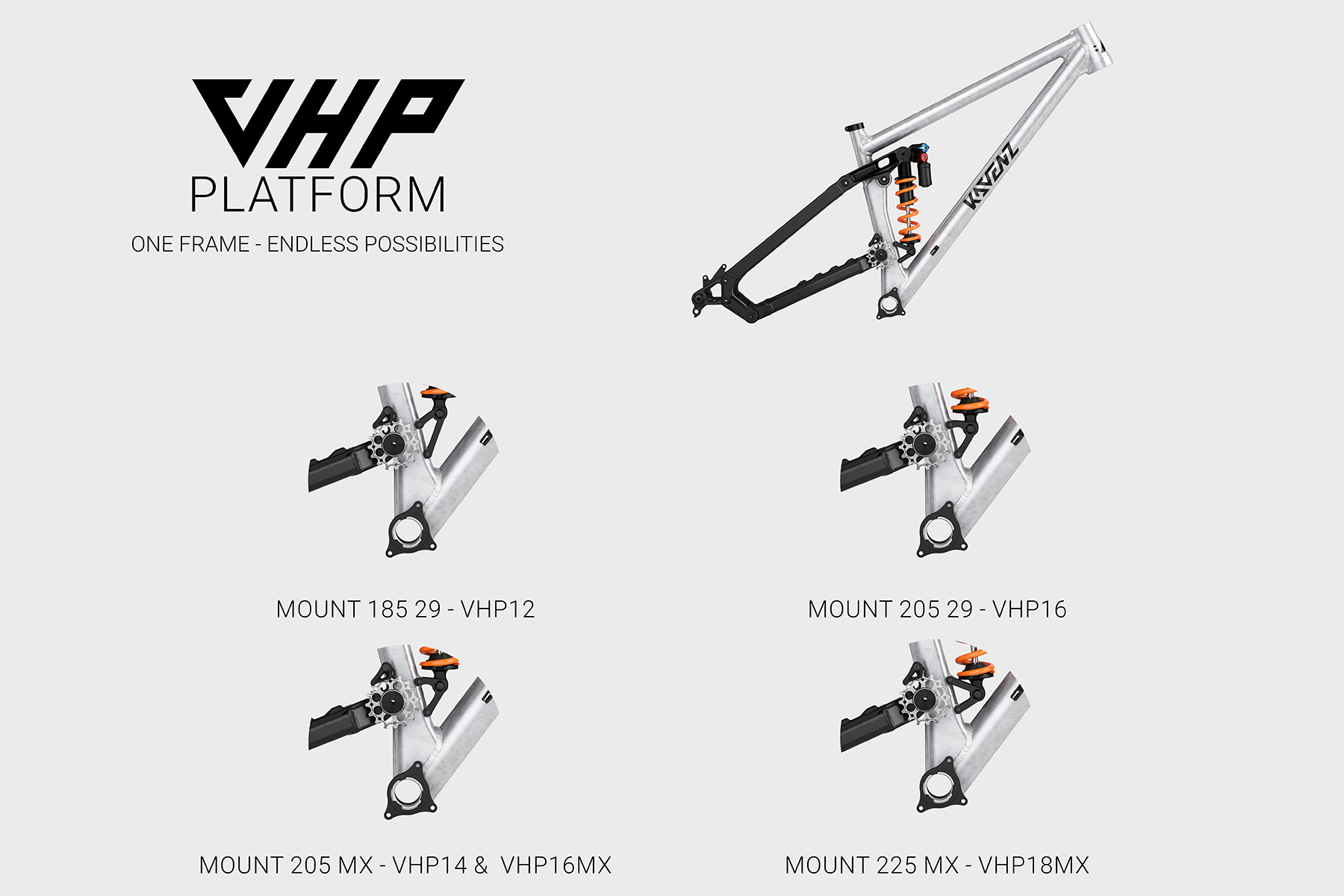 VHP
PLATFORM
ONE FRAME - ENDLESS POSSIBILITIES

KAVENZ

MOUNT 185 29 - VHP12

MOUNT 205 29 - VHP16

MOUNT 205 MX - VHP14 & VHP16MX

MOUNT 225 MX - VHP18MX